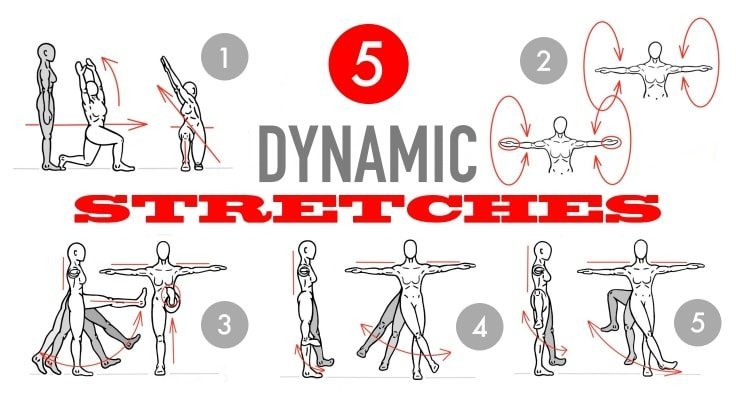 1

5

2

DYNAMIC

STRETCHES

3

4

5