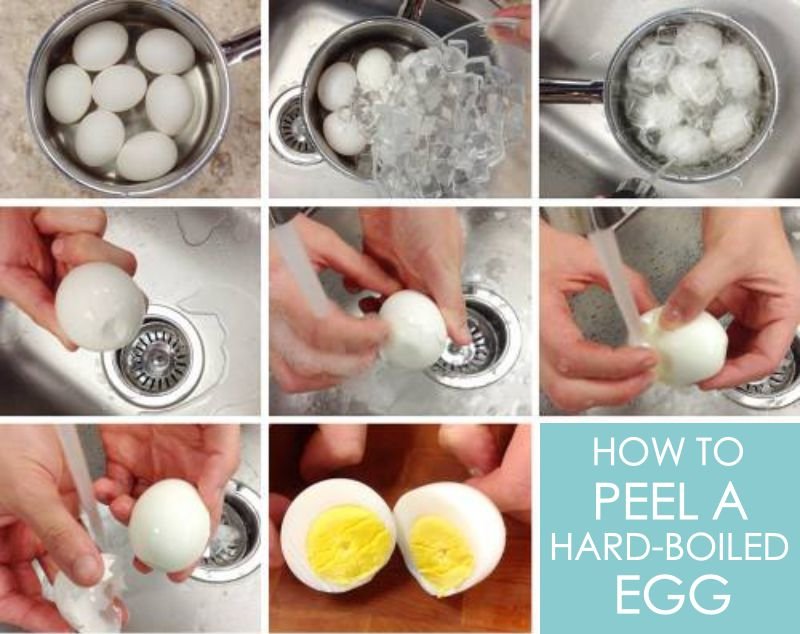 HOW TO
PEEL A
HARD-BOILED
EGG