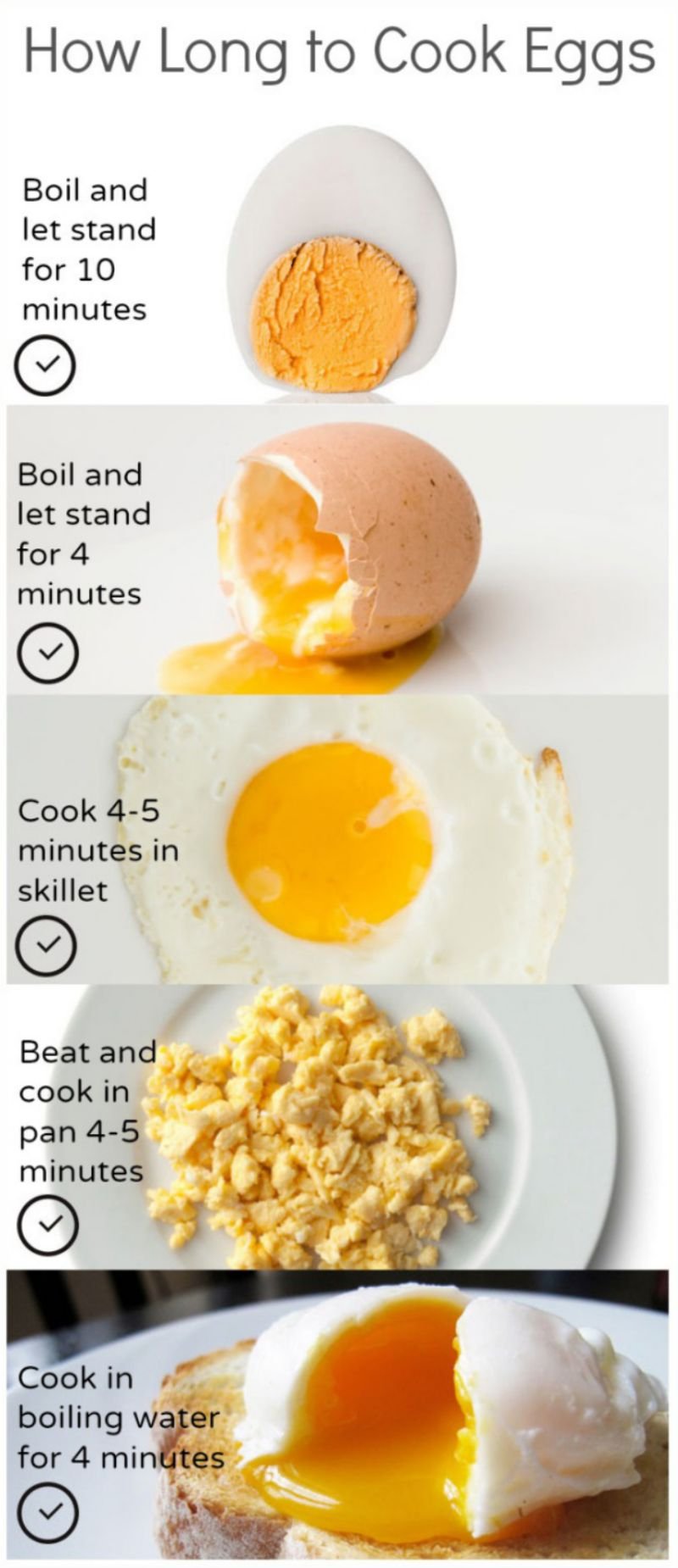 How Long to Cook Eggs

Boil and let stand for 10 minutes

Boil and let stand for 4 minutes

Cook 4-5 minutes in skillet

Beat and cook in pan 4-5 minutes

Cook in boiling water for 4 minutes