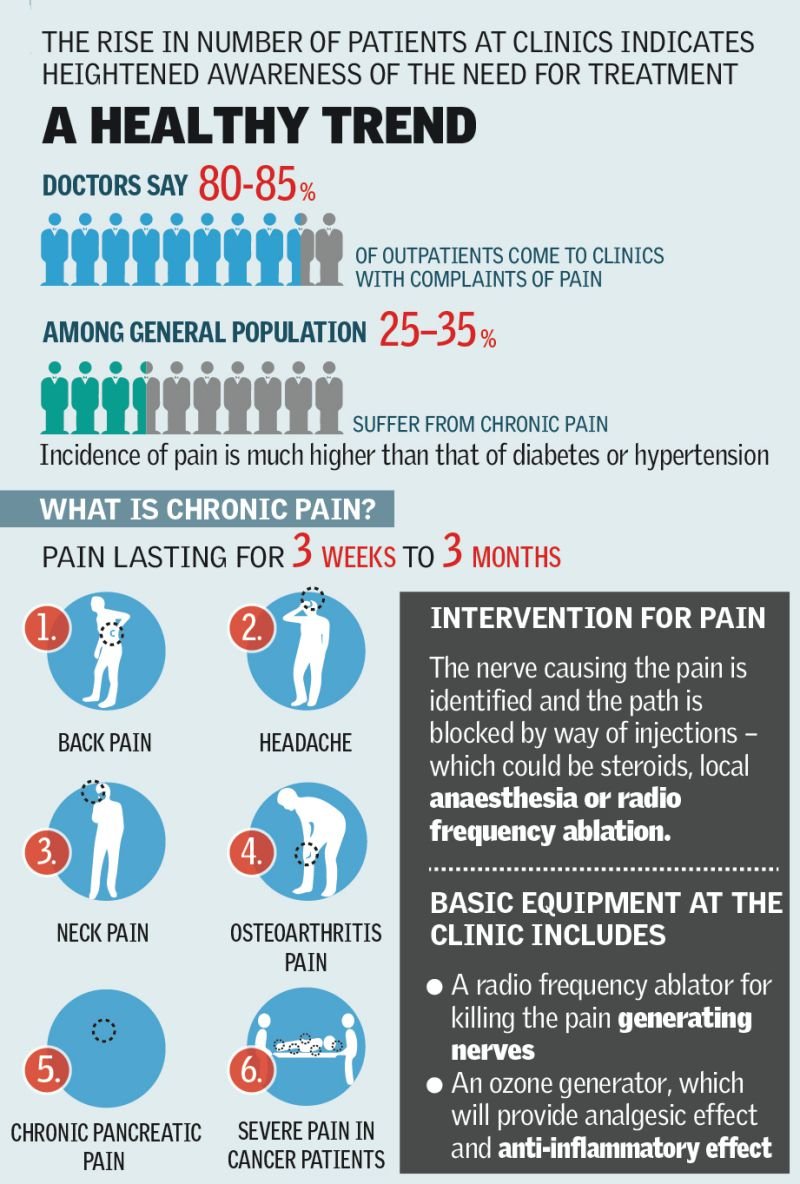 THE RISE IN NUMBER OF PATIENTS AT CLINICS INDICATES HEIGHTENED AWARENESS OF THE NEED FOR TREATMENT

A HEALTHY TREND

DOCTORS SAY 80-85%

OF OUTPATIENTS COME TO CLINICS WITH COMPLAINTS OF PAIN

AMONG GENERAL POPULATION 25–35%

SUFFER FROM CHRONIC PAIN

Incidence of pain is much higher than that of diabetes or hypertension

WHAT IS CHRONIC PAIN?

PAIN LASTING FOR 3 WEEKS TO 3 MONTHS

1. BACK PAIN

2. HEADACHE

3. NECK PAIN

4. OSTEOARTHRITIS PAIN

5. CHRONIC PANCREATIC PAIN

6. SEVERE PAIN IN CANCER PATIENTS

INTERVENTION FOR PAIN

The nerve causing the pain is identified and the path is blocked by way of injections – which could be steroids, local anaesthesia or radio frequency ablation.

BASIC EQUIPMENT AT THE CLINIC INCLUDES

● A radio frequency ablator for killing the pain generating nerves
● An ozone generator, which will provide analgesic effect and anti-inflammatory effect