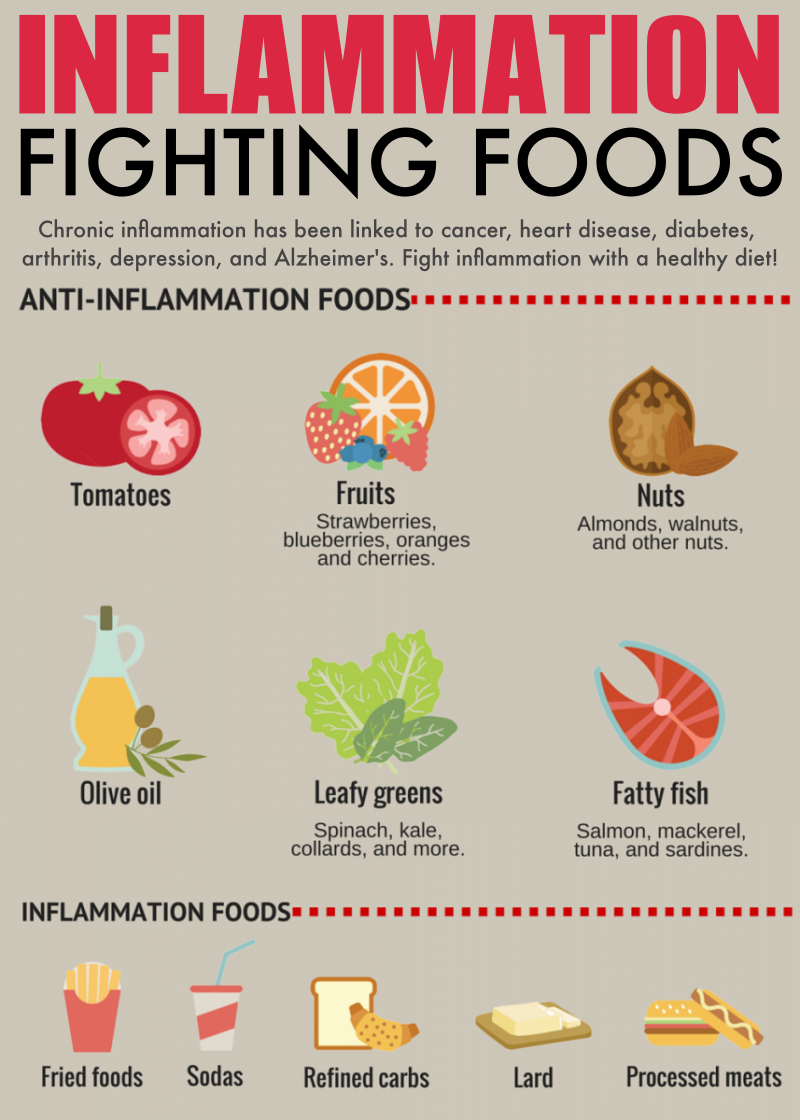 INFLAMMATION
FIGHTING FOODS

Chronic inflammation has been linked to cancer, heart disease, diabetes, arthritis, depression, and Alzheimer's. Fight inflammation with a healthy diet!

ANTI-INFLAMMATION FOODS

Tomatoes

Fruits
Strawberries, blueberries, oranges and cherries.

Nuts
Almonds, walnuts, and other nuts.

Olive oil

Leafy greens
Spinach, kale, collards, and more.

Fatty fish
Salmon, mackerel, tuna, and sardines.

INFLAMMATION FOODS

Fried foods

Sodas

Refined carbs

Lard

Processed meats