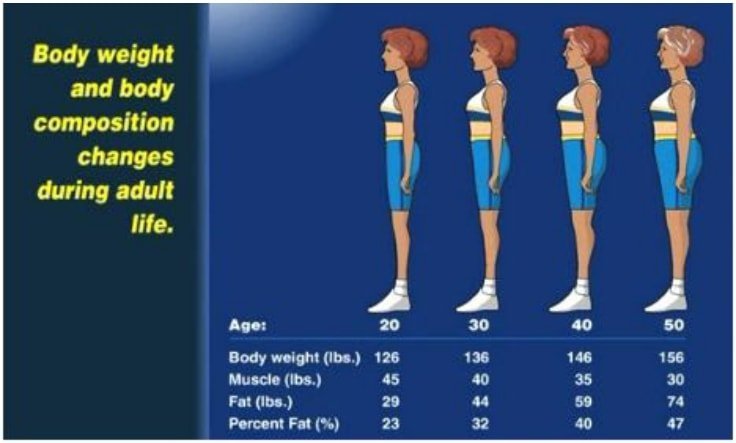 Body weight and body composition changes during adult life.

| Age: | 20 | 30 | 40 | 50 |
|---|---|---|---|---|
| Body weight (lbs.) | 126 | 136 | 146 | 156 |
| Muscle (lbs.) | 45 | 40 | 35 | 30 |
| Fat (lbs.) | 29 | 44 | 59 | 74 |
| Percent Fat (%) | 23 | 32 | 40 | 47 |