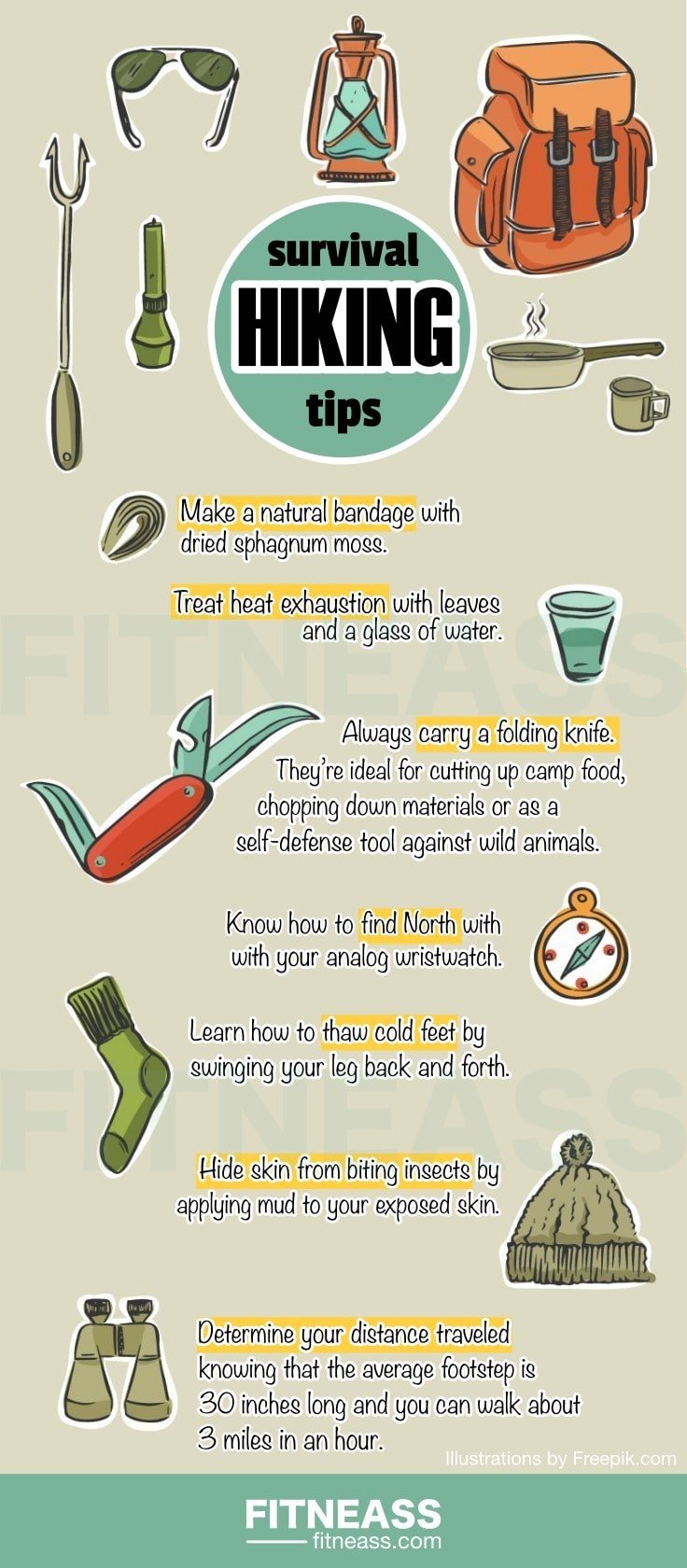 survival
HIKING
tips

Make a natural bandage with dried sphagnum moss.

Treat heat exhaustion with leaves and a glass of water.

FITNEASS

Always carry a folding knife. They're ideal for cutting up camp food, chopping down materials or as a self-defense tool against wild animals.

Know how to find North with with your analog wristwatch.

Learn how to thaw cold feet by swinging your leg back and forth.

FITNEASS

Hide skin from biting insects by applying mud to your exposed skin.

Determine your distance traveled knowing that the average footstep is 30 inches long and you can walk about 3 miles in an hour.

Illustrations by Freepik.com

FITNEASS
fitneass.com