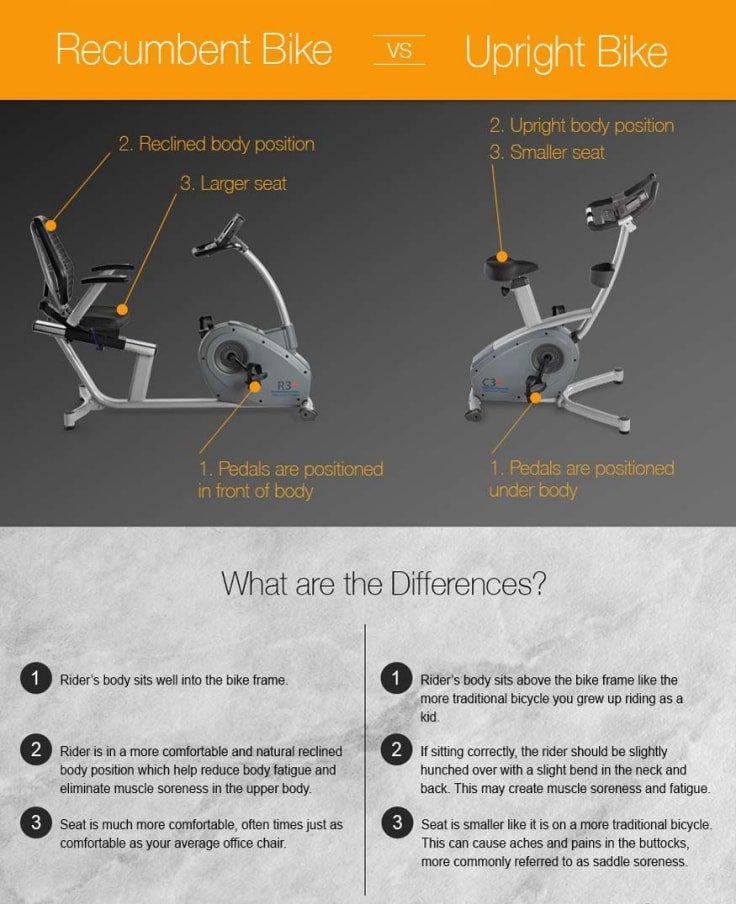 Recumbent Bike VS Upright Bike

2. Reclined body position

3. Larger seat

R3

1. Pedals are positioned in front of body

2. Upright body position

3. Smaller seat

C3

1. Pedals are positioned under body

What are the Differences?

1 Rider's body sits well into the bike frame.

2 Rider is in a more comfortable and natural reclined body position which help reduce body fatigue and eliminate muscle soreness in the upper body.

3 Seat is much more comfortable, often times just as comfortable as your average office chair.

1 Rider's body sits above the bike frame like the more traditional bicycle you grew up riding as a kid.

2 If sitting correctly, the rider should be slightly hunched over with a slight bend in the neck and back. This may create muscle soreness and fatigue.

3 Seat is smaller like it is on a more traditional bicycle. This can cause aches and pains in the buttocks, more commonly referred to as saddle soreness.