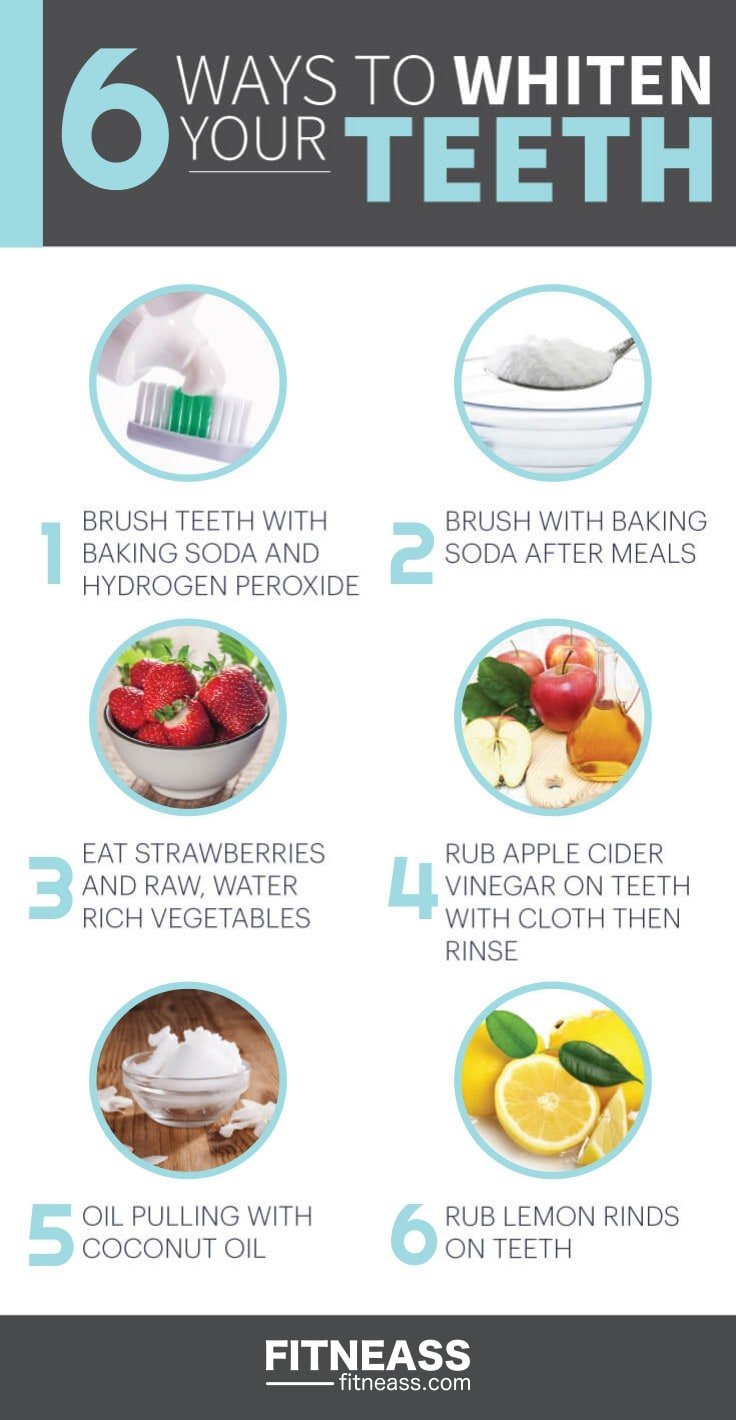 6 WAYS TO WHITEN YOUR TEETH

1 BRUSH TEETH WITH BAKING SODA AND HYDROGEN PEROXIDE

2 BRUSH WITH BAKING SODA AFTER MEALS

3 EAT STRAWBERRIES AND RAW, WATER RICH VEGETABLES

4 RUB APPLE CIDER VINEGAR ON TEETH WITH CLOTH THEN RINSE

5 OIL PULLING WITH COCONUT OIL

6 RUB LEMON RINDS ON TEETH

FITNEASS
fitneass.com