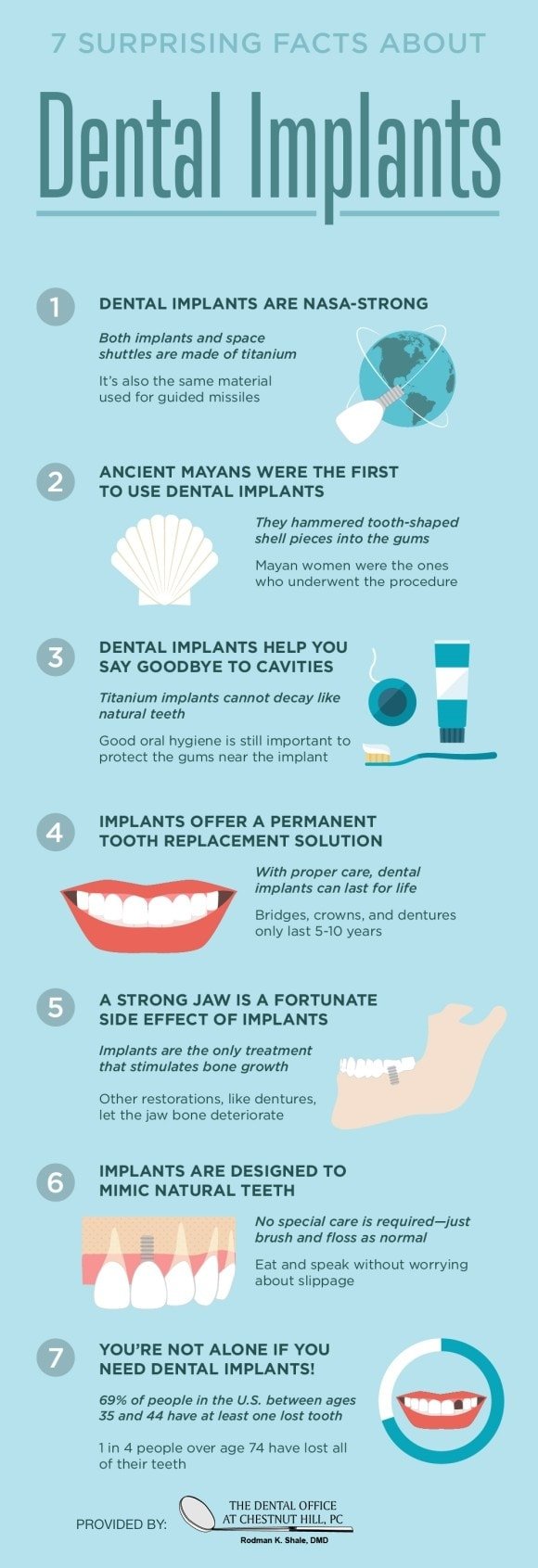 7 SURPRISING FACTS ABOUT

Dental Implants

1 DENTAL IMPLANTS ARE NASA-STRONG

Both implants and space shuttles are made of titanium

It's also the same material used for guided missiles

2 ANCIENT MAYANS WERE THE FIRST TO USE DENTAL IMPLANTS

They hammered tooth-shaped shell pieces into the gums

Mayan women were the ones who underwent the procedure

3 DENTAL IMPLANTS HELP YOU SAY GOODBYE TO CAVITIES

Titanium implants cannot decay like natural teeth

Good oral hygiene is still important to protect the gums near the implant

4 IMPLANTS OFFER A PERMANENT TOOTH REPLACEMENT SOLUTION

With proper care, dental implants can last for life

Bridges, crowns, and dentures only last 5-10 years

5 A STRONG JAW IS A FORTUNATE SIDE EFFECT OF IMPLANTS

Implants are the only treatment that stimulates bone growth

Other restorations, like dentures, let the jaw bone deteriorate

6 IMPLANTS ARE DESIGNED TO MIMIC NATURAL TEETH

No special care is required—just brush and floss as normal

Eat and speak without worrying about slippage

7 YOU'RE NOT ALONE IF YOU NEED DENTAL IMPLANTS!

69% of people in the U.S. between ages 35 and 44 have at least one lost tooth

1 in 4 people over age 74 have lost all of their teeth

PROVIDED BY: THE DENTAL OFFICE AT CHESTNUT HILL, PC
Rodman K. Shale, DMD