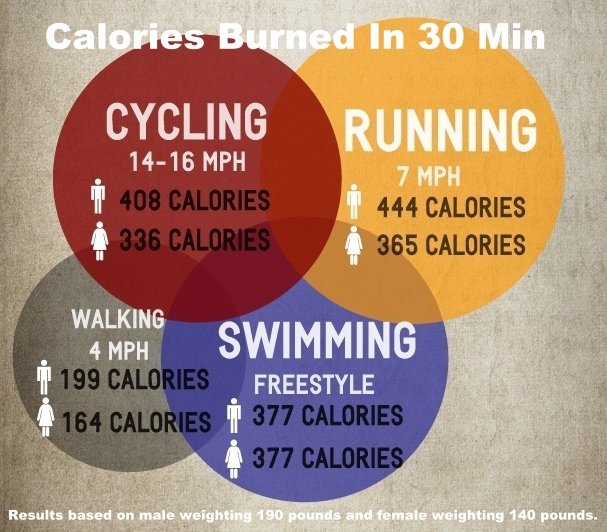 Calories Burned In 30 Min

CYCLING
14-16 MPH
408 CALORIES
336 CALORIES

RUNNING
7 MPH
444 CALORIES
365 CALORIES

WALKING
4 MPH
199 CALORIES
164 CALORIES

SWIMMING
FREESTYLE
377 CALORIES
377 CALORIES

Results based on male weighting 190 pounds and female weighting 140 pounds.