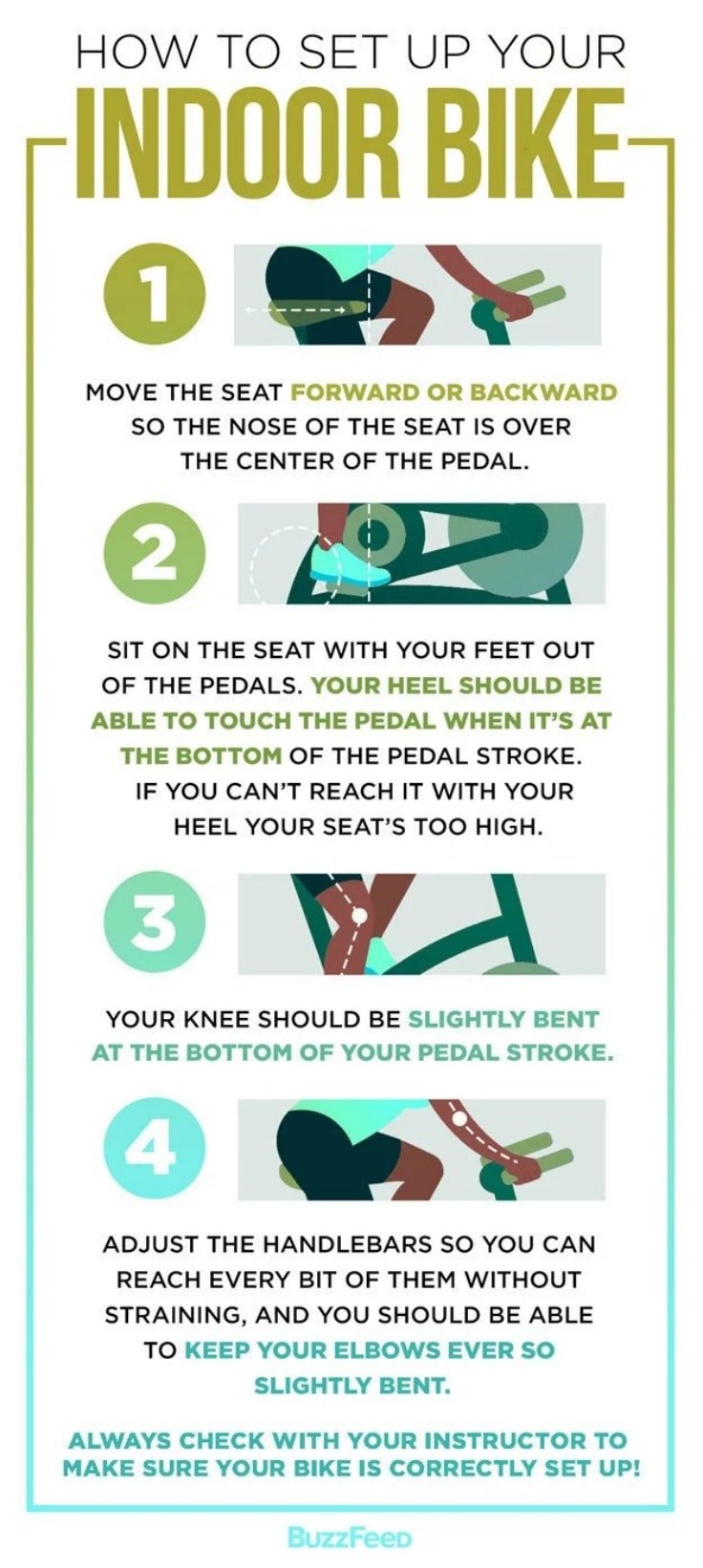 HOW TO SET UP YOUR
INDOOR BIKE

1

MOVE THE SEAT FORWARD OR BACKWARD SO THE NOSE OF THE SEAT IS OVER THE CENTER OF THE PEDAL.

2

SIT ON THE SEAT WITH YOUR FEET OUT OF THE PEDALS. YOUR HEEL SHOULD BE ABLE TO TOUCH THE PEDAL WHEN IT'S AT THE BOTTOM OF THE PEDAL STROKE. IF YOU CAN'T REACH IT WITH YOUR HEEL YOUR SEAT'S TOO HIGH.

3

YOUR KNEE SHOULD BE SLIGHTLY BENT AT THE BOTTOM OF YOUR PEDAL STROKE.

4

ADJUST THE HANDLEBARS SO YOU CAN REACH EVERY BIT OF THEM WITHOUT STRAINING, AND YOU SHOULD BE ABLE TO KEEP YOUR ELBOWS EVER SO SLIGHTLY BENT.

ALWAYS CHECK WITH YOUR INSTRUCTOR TO MAKE SURE YOUR BIKE IS CORRECTLY SET UP!

BuzzFeed