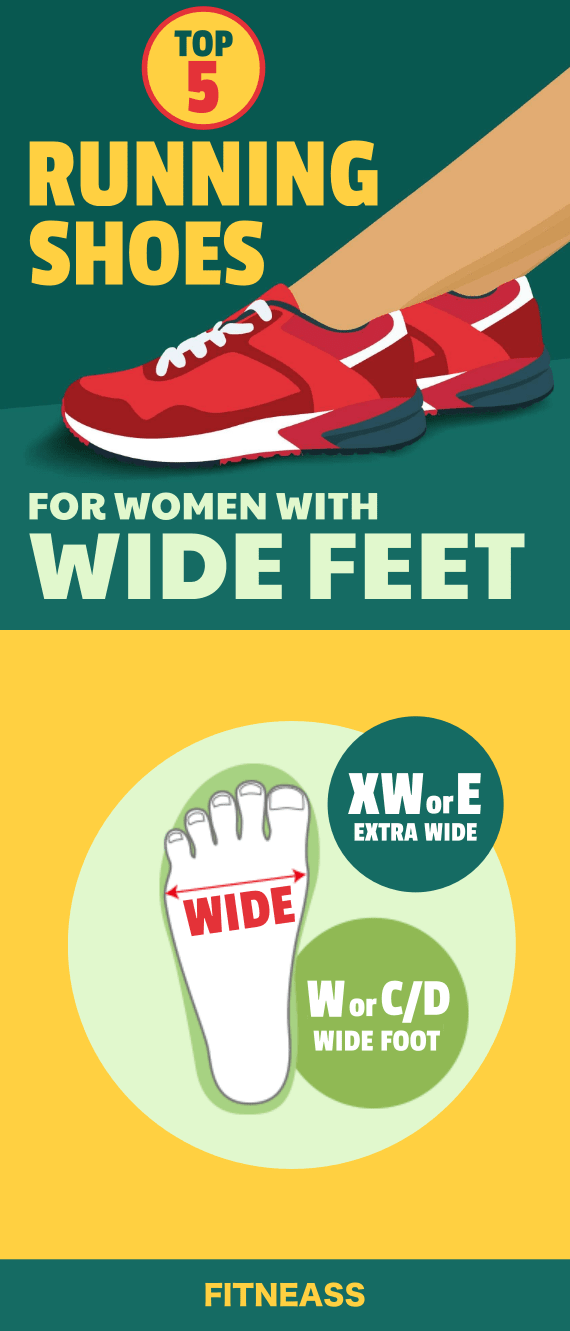 TOP 5

RUNNING SHOES

FOR WOMEN WITH WIDE FEET

WIDE

XW or E
EXTRA WIDE

W or C/D
WIDE FOOT

FITNEASS