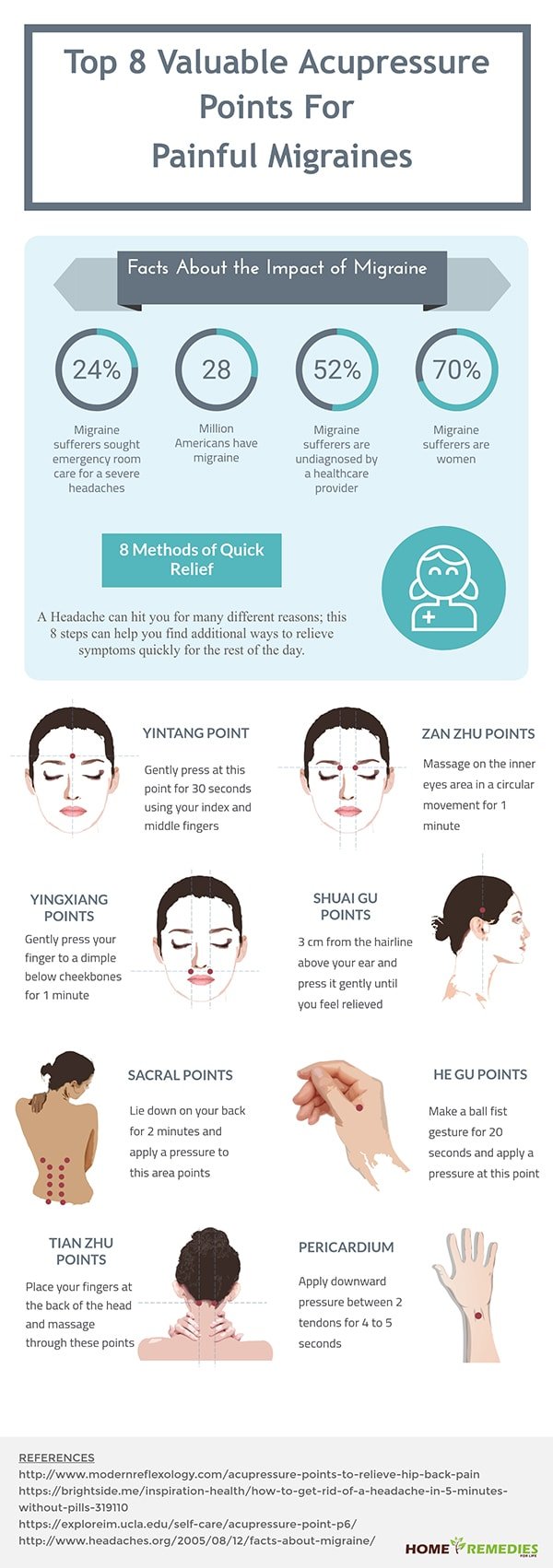 Top 8 Valuable Acupressure Points For Painful Migraines

Facts About the Impact of Migraine

24%
Migraine sufferers sought emergency room care for a severe headaches

28
Million Americans have migraine

52%
Migraine sufferers are undiagnosed by a healthcare provider

70%
Migraine sufferers are women

8 Methods of Quick Relief

A Headache can hit you for many different reasons; this 8 steps can help you find additional ways to relieve symptoms quickly for the rest of the day.

YINTANG POINT
Gently press at this point for 30 seconds using your index and middle fingers

ZAN ZHU POINTS
Massage on the inner eyes area in a circular movement for 1 minute

YINGXIANG POINTS
Gently press your finger to a dimple below cheekbones for 1 minute

SHUAI GU POINTS
3 cm from the hairline above your ear and press it gently until you feel relieved

SACRAL POINTS
Lie down on your back for 2 minutes and apply a pressure to this area points

HE GU POINTS
Make a ball fist gesture for 20 seconds and apply a pressure at this point

TIAN ZHU POINTS
Place your fingers at the back of the head and massage through these points

PERICARDIUM
Apply downward pressure between 2 tendons for 4 to 5 seconds

REFERENCES
http://www.modernreflexology.com/acupressure-points-to-relieve-hip-back-pain
https://brightside.me/inspiration-health/how-to-get-rid-of-a-headache-in-5-minutes-without-pills-319110
https://exploreim.ucla.edu/self-care/acupressure-point-p6/
http://www.headaches.org/2005/08/12/facts-about-migraine/

HOME REMEDIES FOR LIFE