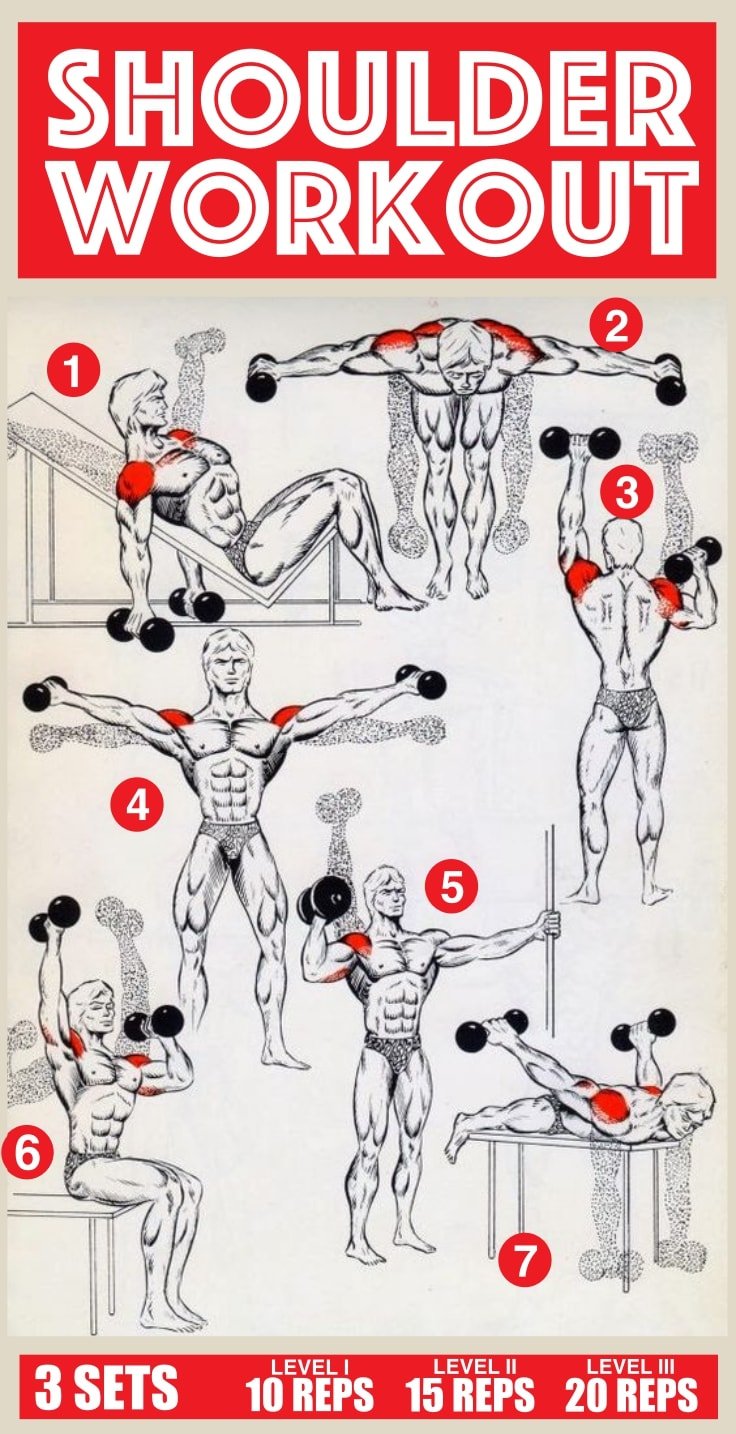 SHOULDER WORKOUT

1

2

3

4

5

6

7

3 SETS

LEVEL I
10 REPS

LEVEL II
15 REPS

LEVEL III
20 REPS